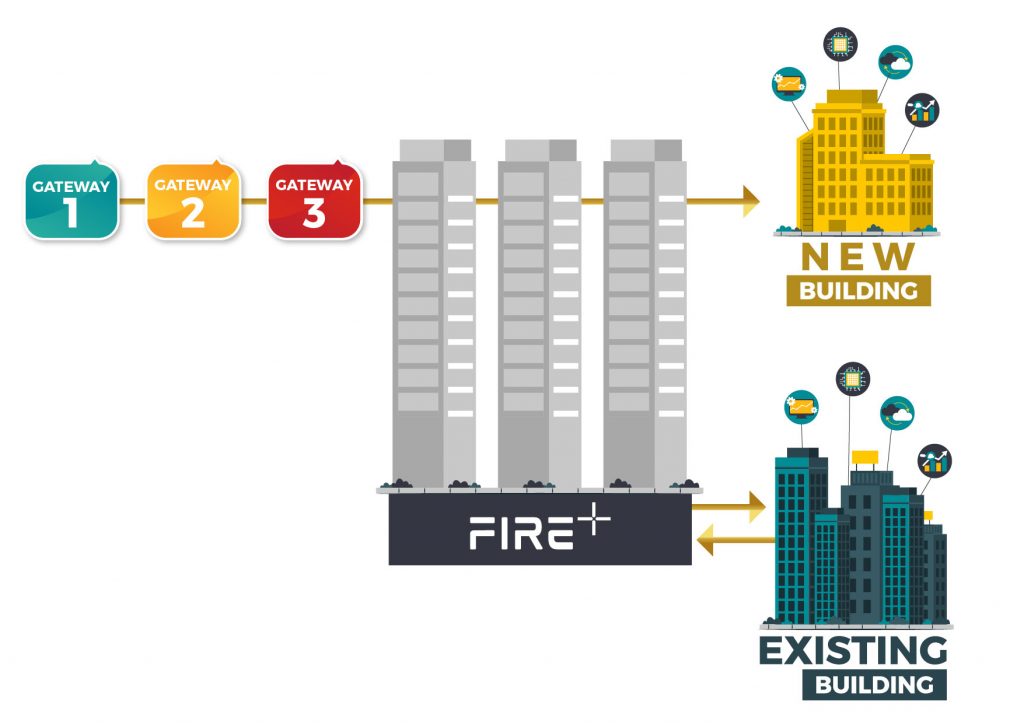 GATEWAY
1

GATEWAY
2

GATEWAY
3

NEW
BUILDING

FIRE+

EXISTING
BUILDING